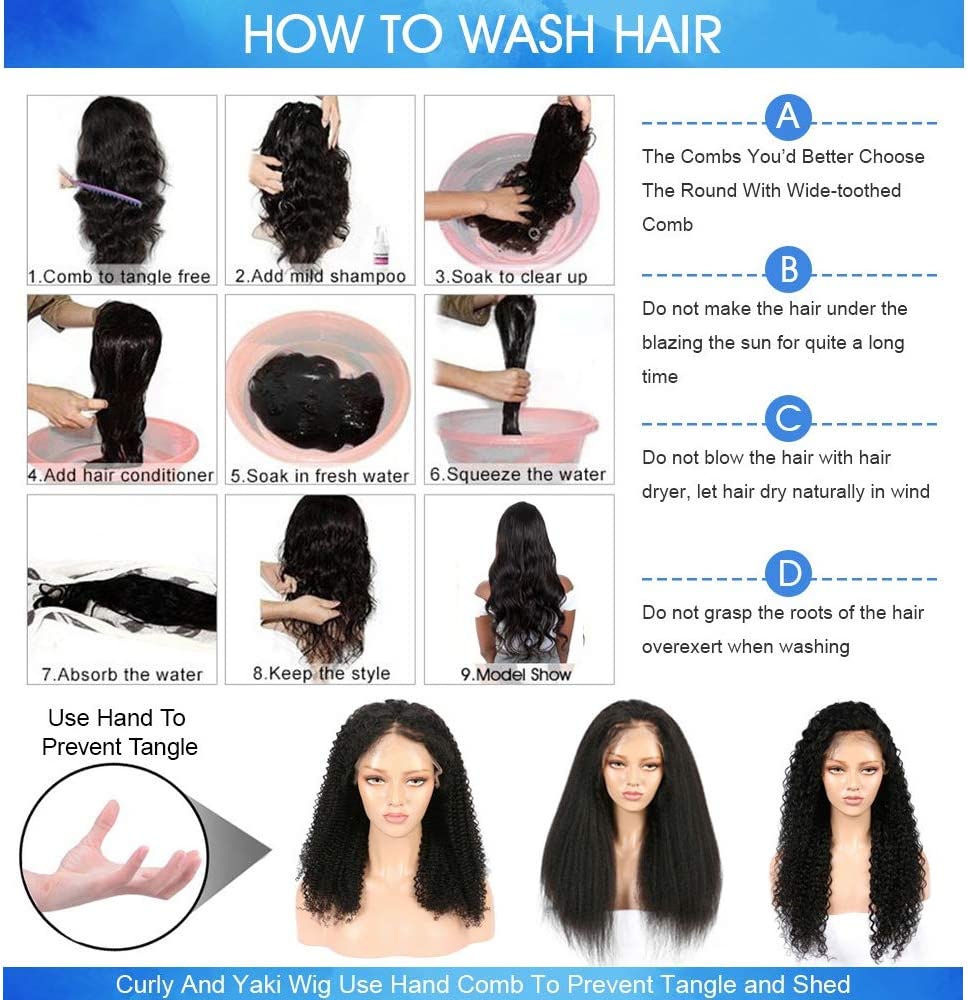 HOW TO WASH HAIR

1.Comb to tangle free
2.Add mild shampoo
3.Soak to clear up
4.Add hair conditioner
5.Soak in fresh water
6.Squeeze the water
7.Absorb the water
8.Keep the style
9.Model Show

A
The Combs You'd Better Choose The Round With Wide-toothed Comb

B
Do not make the hair under the blazing the sun for quite a long time

C
Do not blow the hair with hair dryer, let hair dry naturally in wind

D
Do not grasp the roots of the hair overexert when washing

Use Hand To Prevent Tangle

Curly And Yaki Wig Use Hand Comb To Prevent Tangle and Shed