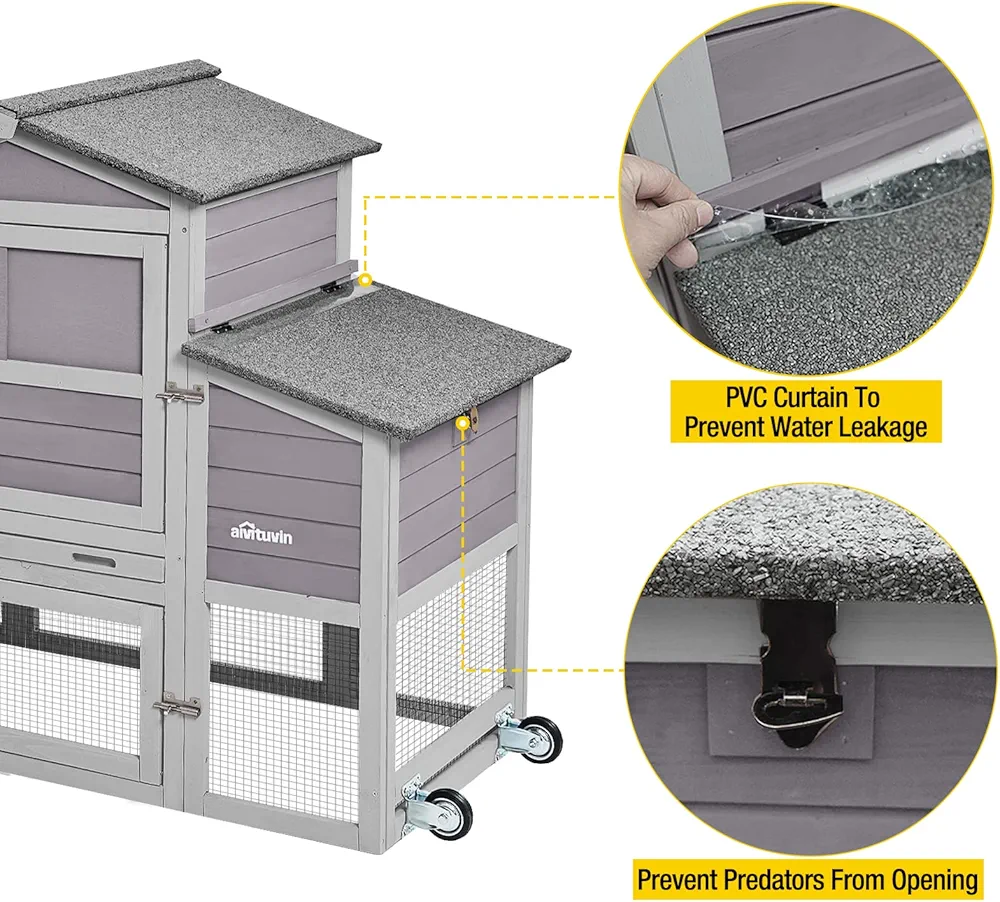 aivituvin

PVC Curtain To
Prevent Water Leakage

Prevent Predators From Opening